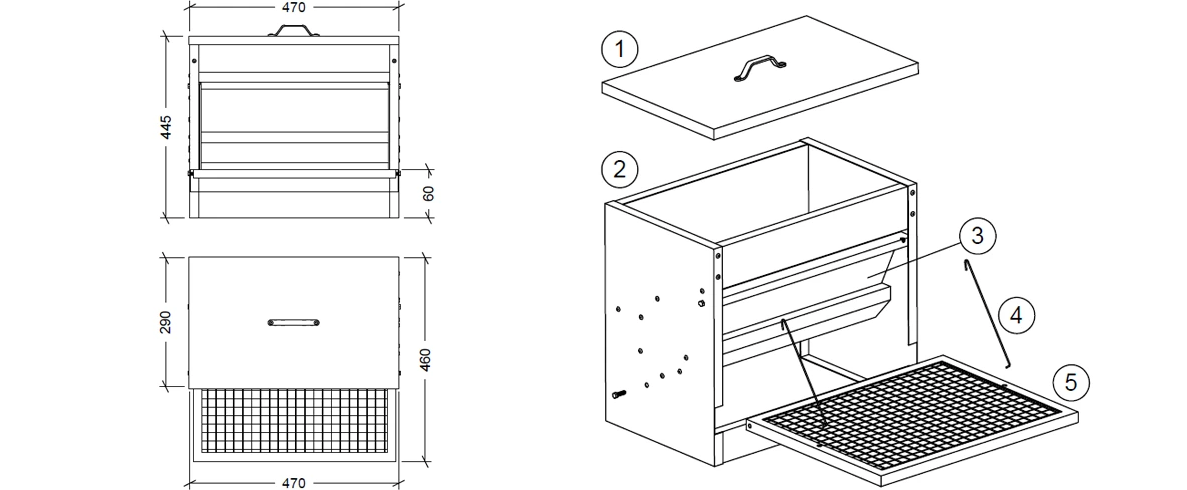 470

445

60

290

460

470

1

2

3

4

5